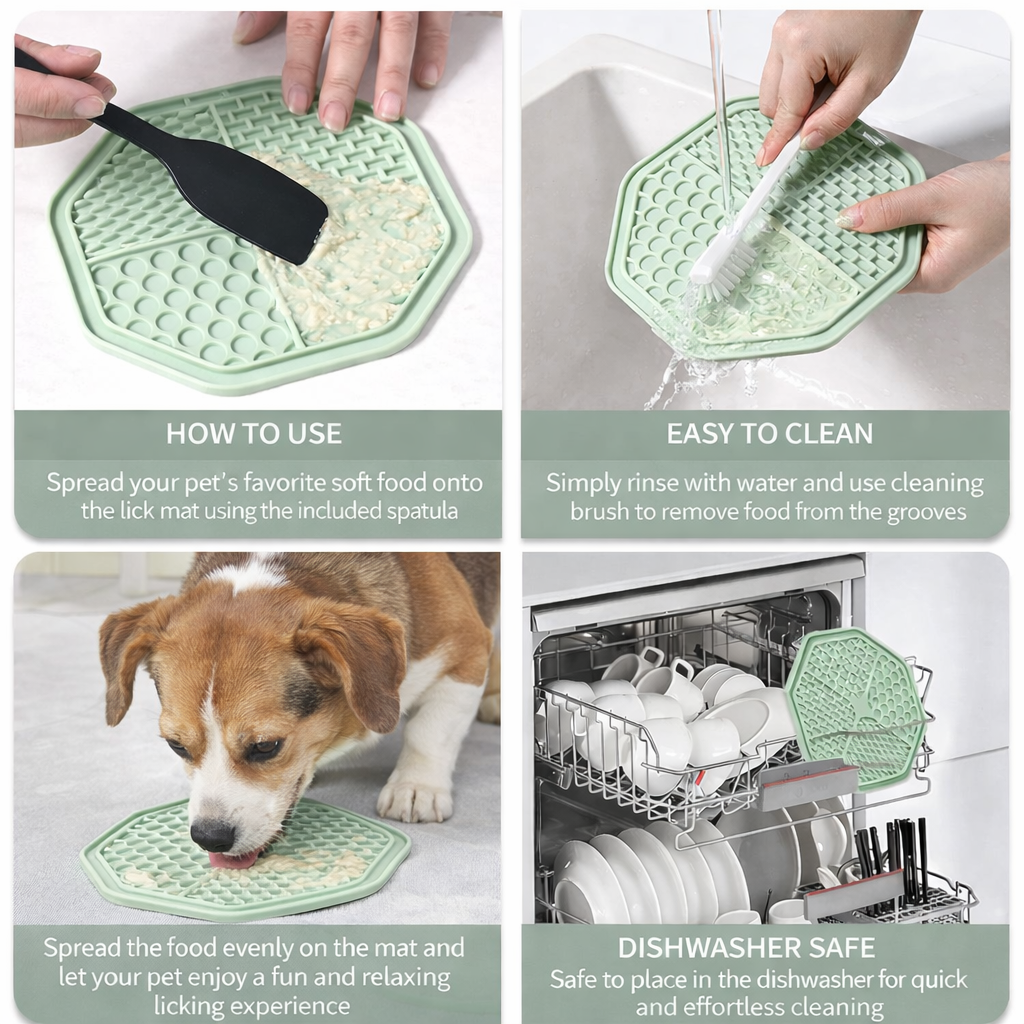 HOW TO USE

Spread your pet's favorite soft food onto the lick mat using the included spatula

EASY TO CLEAN

Simply rinse with water and use cleaning brush to remove food from the grooves

Spread the food evenly on the mat and let your pet enjoy a fun and relaxing licking experience

DISHWASHER SAFE

Safe to place in the dishwasher for quick and effortless cleaning