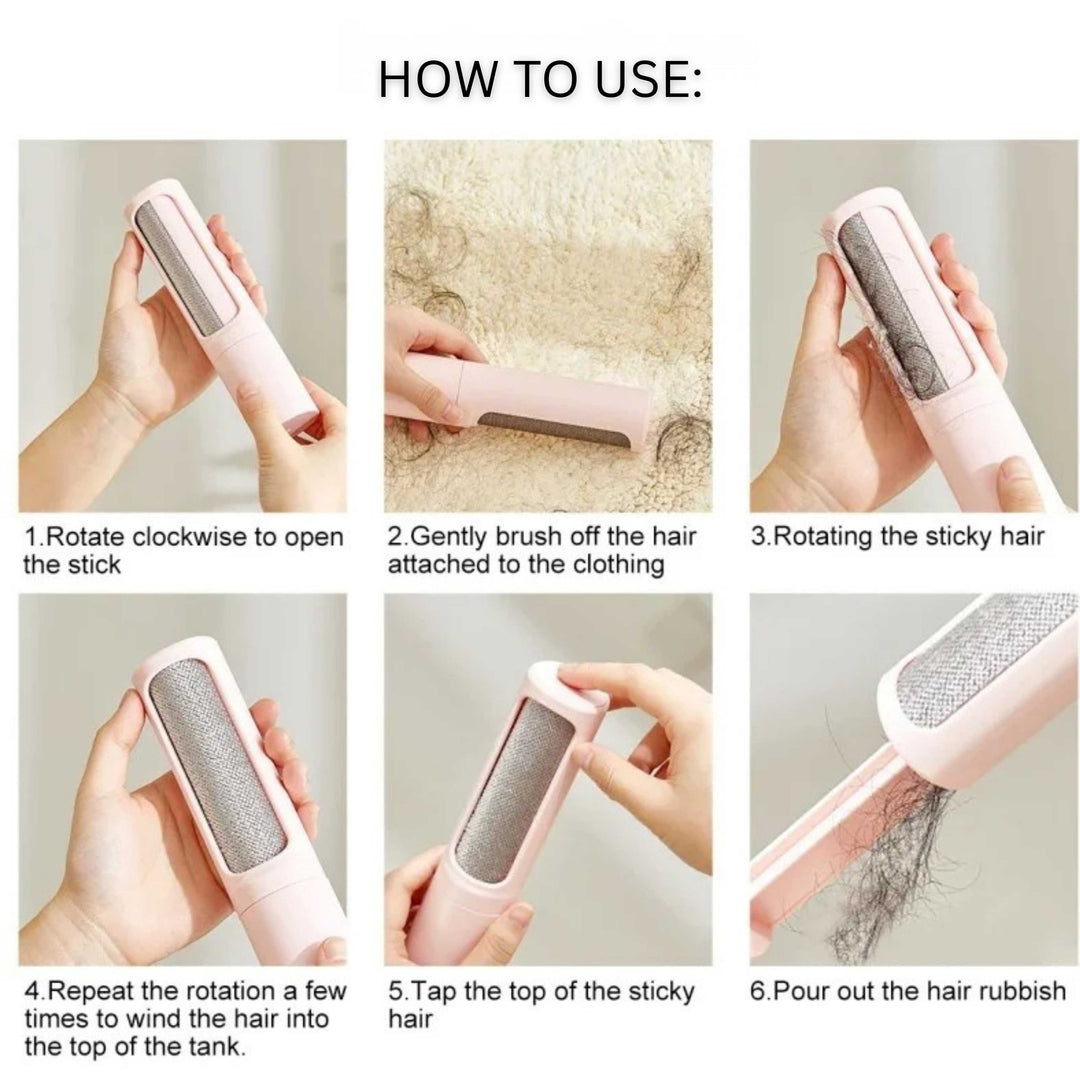 HOW TO USE:

1.Rotate clockwise to open the stick

2.Gently brush off the hair attached to the clothing

3.Rotating the sticky hair

4.Repeat the rotation a few times to wind the hair into the top of the tank.

5.Tap the top of the sticky hair

6.Pour out the hair rubbish