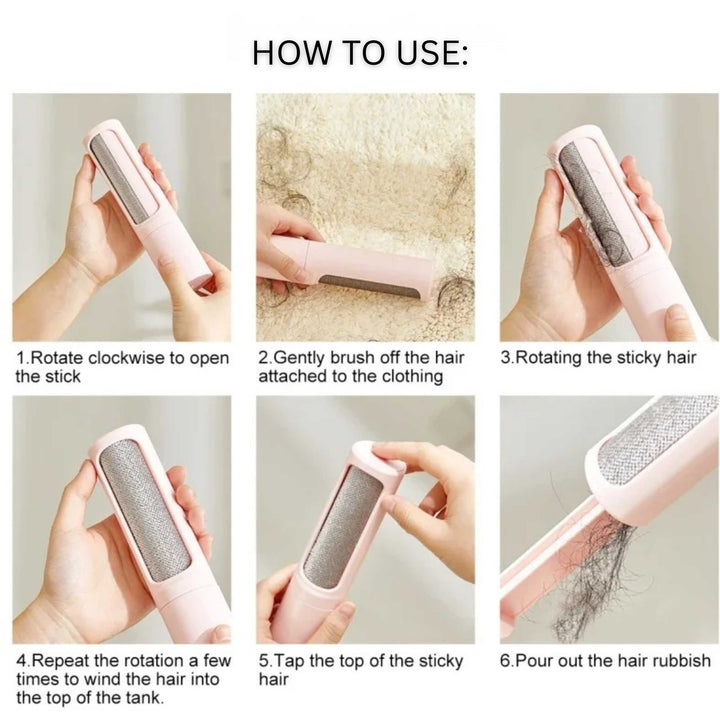 HOW TO USE:

1.Rotate clockwise to open the stick

2.Gently brush off the hair attached to the clothing

3.Rotating the sticky hair

4.Repeat the rotation a few times to wind the hair into the top of the tank.

5.Tap the top of the sticky hair

6.Pour out the hair rubbish